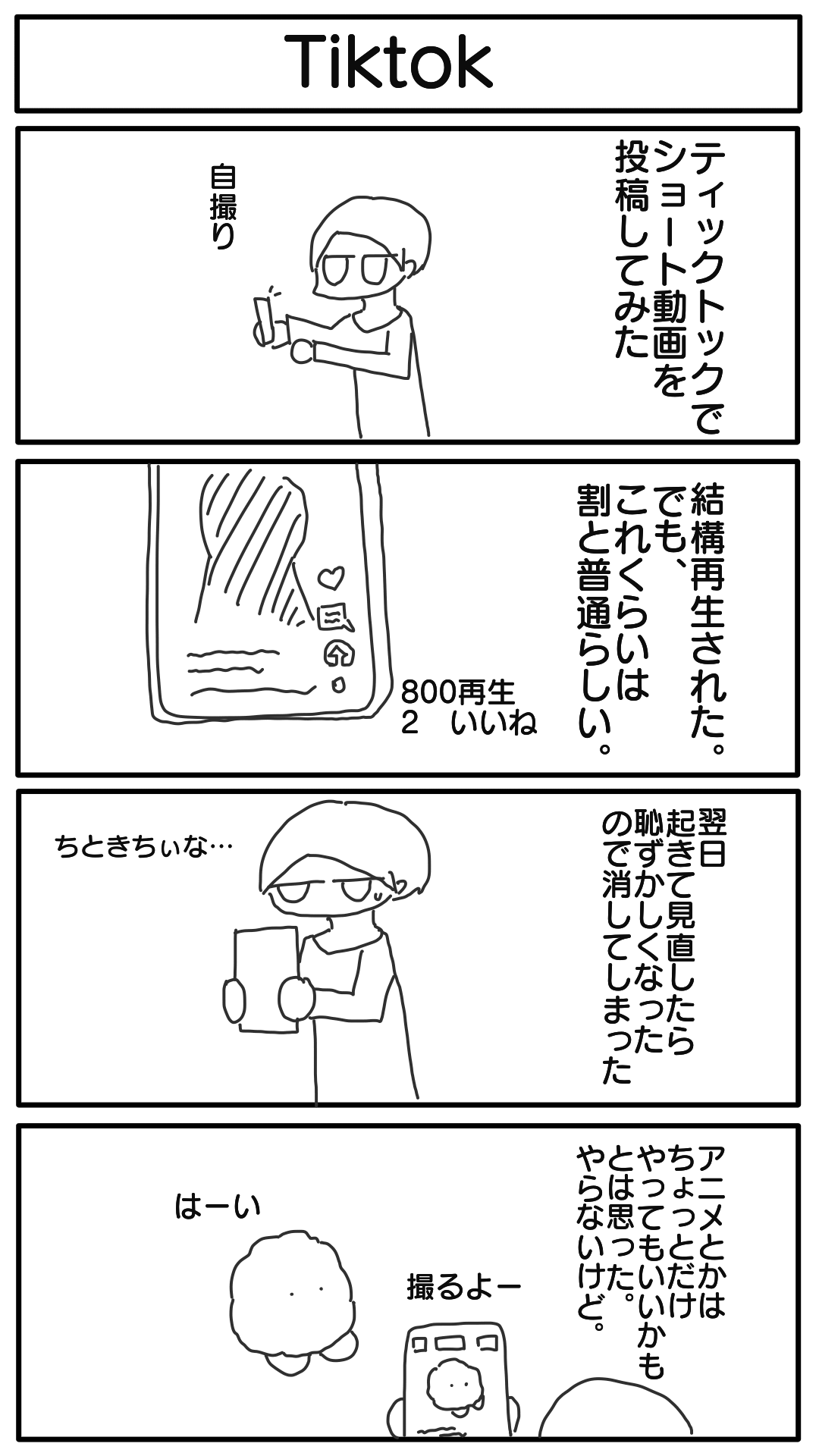 Tiktok

ティックトックでショート動画を投稿してみた

自撮り

結構再生された。でも、これくらいは割と普通らしい。

800再生
2　いいね

翌日起きて見直したら恥ずかしくなったので消してしまった

ちときちぃな…

アニメとかはちょっとだけやってもいいかもとは思った。やらないけど。

はーい

撮るよー